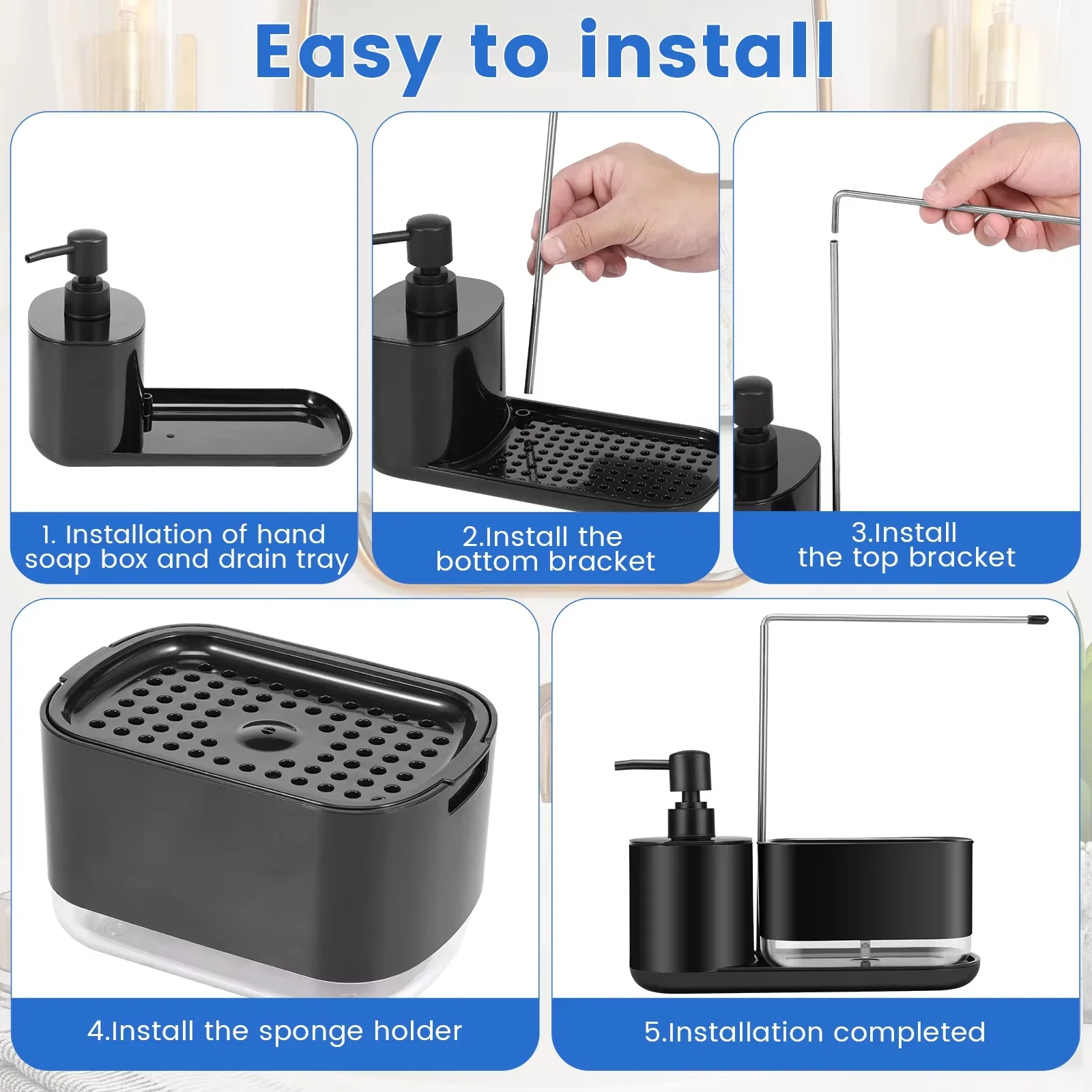 Easy to install

1. Installation of hand soap box and drain tray

2.Install the bottom bracket

3.Install the top bracket

4.Install the sponge holder

5.Installation completed